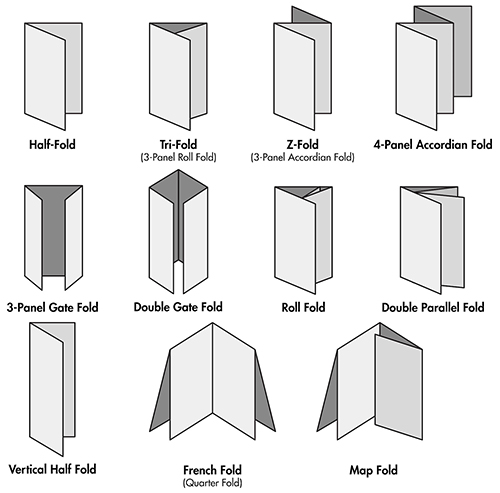 Half-Fold

Tri-Fold
(3-Panel Roll Fold)

Z-Fold
(3-Panel Accordian Fold)

4-Panel Accordian Fold

3-Panel Gate Fold

Double Gate Fold

Roll Fold

Double Parallel Fold

Vertical Half Fold

French Fold
(Quarter Fold)

Map Fold